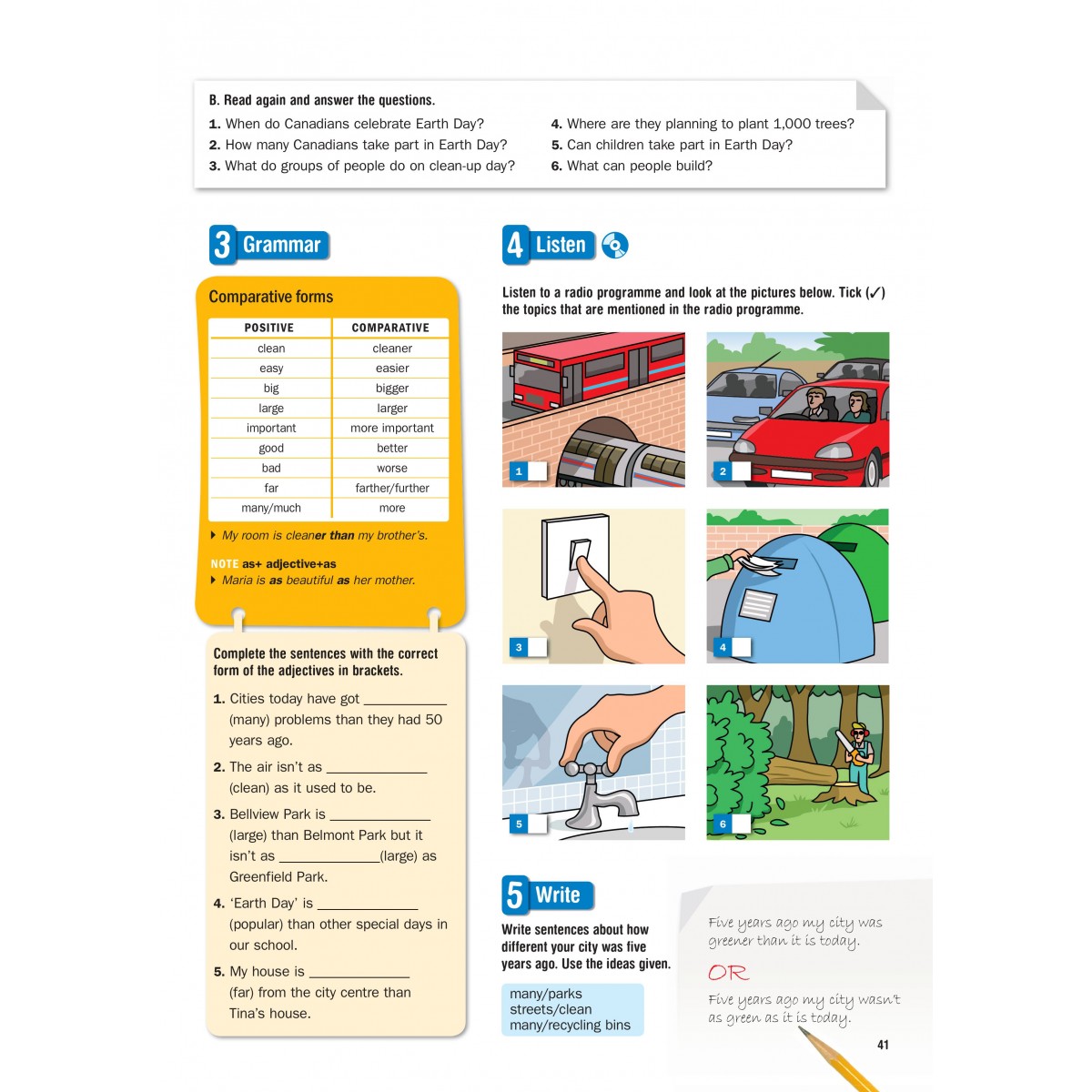 B. Read again and answer the questions.

1. When do Canadians celebrate Earth Day?
2. How many Canadians take part in Earth Day?
3. What do groups of people do on clean-up day?
4. Where are they planning to plant 1,000 trees?
5. Can children take part in Earth Day?
6. What can people build?

3 Grammar

Comparative forms

| POSITIVE | COMPARATIVE |
|---|---|
| clean | cleaner |
| easy | easier |
| big | bigger |
| large | larger |
| important | more important |
| good | better |
| bad | worse |
| far | farther/further |
| many/much | more |

My room is cleaner than my brother's.

NOTE as+ adjective+as
Maria is as beautiful as her mother.

Complete the sentences with the correct form of the adjectives in brackets.

1. Cities today have got ___________ (many) problems than they had 50 years ago.
2. The air isn't as _____________ (clean) as it used to be.
3. Bellview Park is _____________ (large) than Belmont Park but it isn't as _____________(large) as Greenfield Park.
4. 'Earth Day' is _____________ (popular) than other special days in our school.
5. My house is _____________ (far) from the city centre than Tina's house.

4 Listen

Listen to a radio programme and look at the pictures below. Tick (✓) the topics that are mentioned in the radio programme.

1
2
3
4
5
6

5 Write

Write sentences about how different your city was five years ago. Use the ideas given.

many/parks
streets/clean
many/recycling bins

Five years ago my city was greener than it is today.
OR
Five years ago my city wasn't as green as it is today.

41